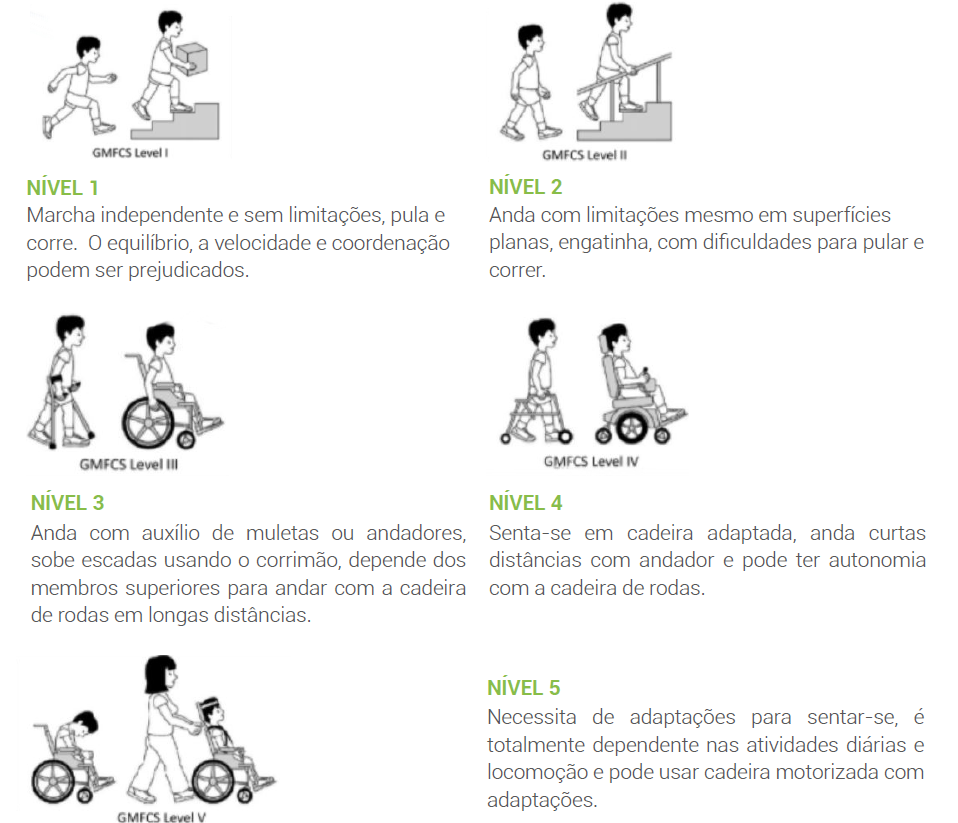 GMFCS Level I

NÍVEL 1
Marcha independente e sem limitações, pula e corre.  O equilíbrio, a velocidade e coordenação podem ser prejudicados.

GMFCS Level II

NÍVEL 2
Anda com limitações mesmo em superfícies planas, engatinha, com dificuldades para pular e correr.

GMFCS Level III

NÍVEL 3
Anda com auxílio de muletas ou andadores, sobe escadas usando o corrimão, depende dos membros superiores para andar com a cadeira de rodas em longas distâncias.

GMFCS Level IV

NÍVEL 4
Senta-se em cadeira adaptada, anda curtas distâncias com andador e pode ter autonomia com a cadeira de rodas.

GMFCS Level V

NÍVEL 5
Necessita de adaptações para sentar-se, é totalmente dependente nas atividades diárias e locomoção e pode usar cadeira motorizada com adaptações.