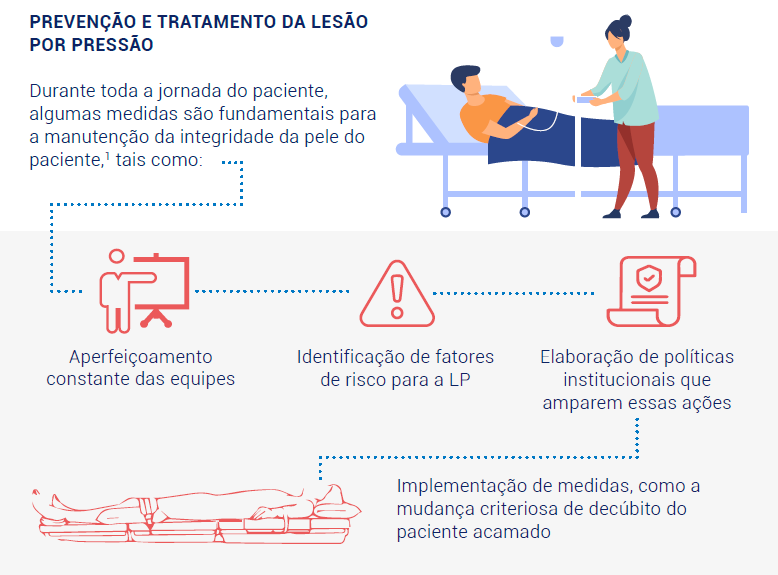 PREVENÇÃO E TRATAMENTO DA LESÃO POR PRESSÃO

Durante toda a jornada do paciente, algumas medidas são fundamentais para a manutenção da integridade da pele do paciente,$^1$ tais como:

Aperfeiçoamento constante das equipes

Identificação de fatores de risco para a LP

Elaboração de políticas institucionais que amparem essas ações

Implementação de medidas, como a mudança criteriosa de decúbito do paciente acamado